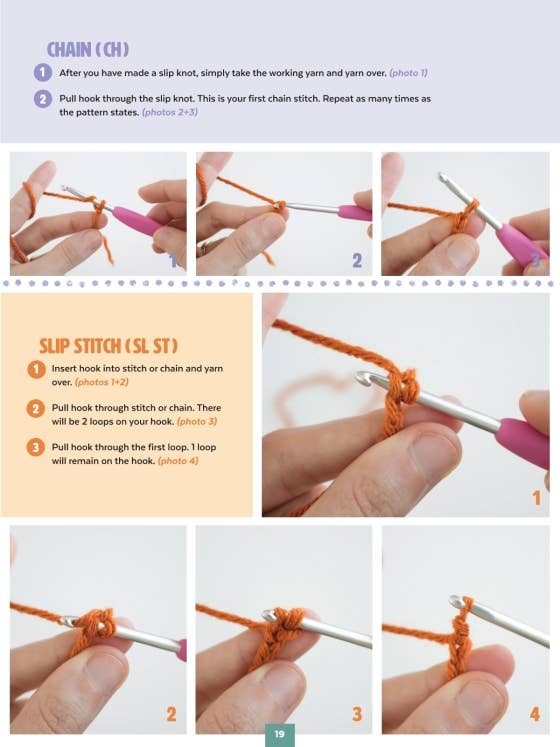 CHAIN (CH)

1 After you have made a slip knot, simply take the working yarn and yarn over. (photo 1)

2 Pull hook through the slip knot. This is your first chain stitch. Repeat as many times as the pattern states. (photos 2+3)

1

2

3

SLIP STITCH (SL ST)

1 Insert hook into stitch or chain and yarn over. (photos 1+2)

2 Pull hook through stitch or chain. There will be 2 loops on your hook. (photo 3)

3 Pull hook through the first loop. 1 loop will remain on the hook. (photo 4)

1

2

3

4

19