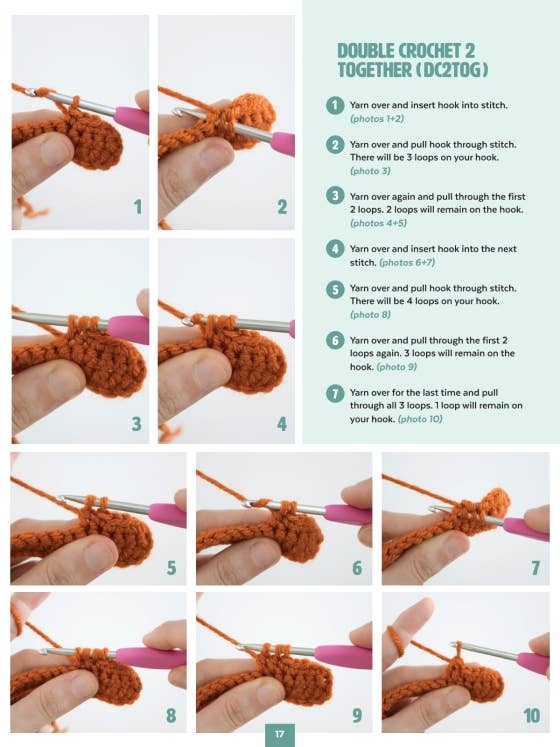 1

2

3

4

DOUBLE CROCHET 2 TOGETHER (DC2TOG)

1 Yarn over and insert hook into stitch. (photos 1+2)

2 Yarn over and pull hook through stitch. There will be 3 loops on your hook. (photo 3)

3 Yarn over again and pull through the first 2 loops. 2 loops will remain on the hook. (photos 4+5)

4 Yarn over and insert hook into the next stitch. (photos 6+7)

5 Yarn over and pull hook through stitch. There will be 4 loops on your hook. (photo 8)

6 Yarn over and pull through the first 2 loops again. 3 loops will remain on the hook. (photo 9)

7 Yarn over for the last time and pull through all 3 loops. 1 loop will remain on your hook. (photo 10)

5

6

7

8

9

10

17