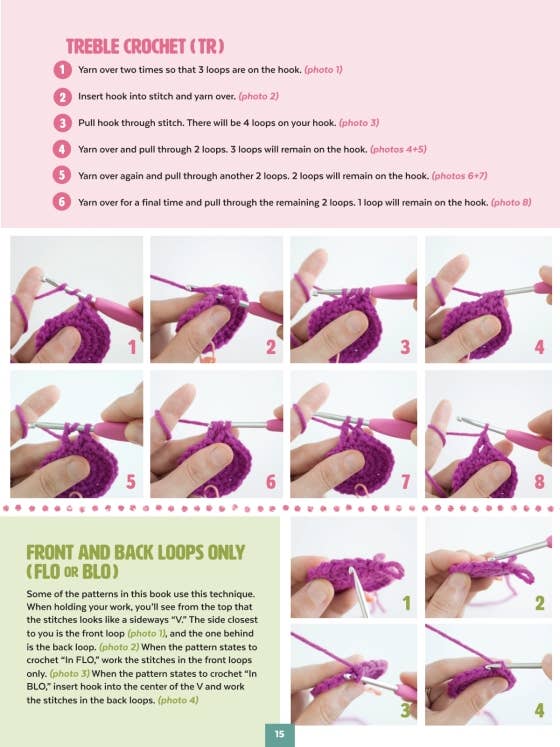 TREBLE CROCHET (TR)

1 Yarn over two times so that 3 loops are on the hook. (photo 1)

2 Insert hook into stitch and yarn over. (photo 2)

3 Pull hook through stitch. There will be 4 loops on your hook. (photo 3)

4 Yarn over and pull through 2 loops. 3 loops will remain on the hook. (photos 4+5)

5 Yarn over again and pull through another 2 loops. 2 loops will remain on the hook. (photos 6+7)

6 Yarn over for a final time and pull through the remaining 2 loops. 1 loop will remain on the hook. (photo 8)

1 2 3 4

5 6 7 8

FRONT AND BACK LOOPS ONLY (FLO OR BLO)

Some of the patterns in this book use this technique. When holding your work, you'll see from the top that the stitches looks like a sideways "V." The side closest to you is the front loop (photo 1), and the one behind is the back loop. (photo 2) When the pattern states to crochet "In FLO," work the stitches in the front loops only. (photo 3) When the pattern states to crochet "In BLO," insert hook into the center of the V and work the stitches in the back loops. (photo 4)

1 2

3 4

15