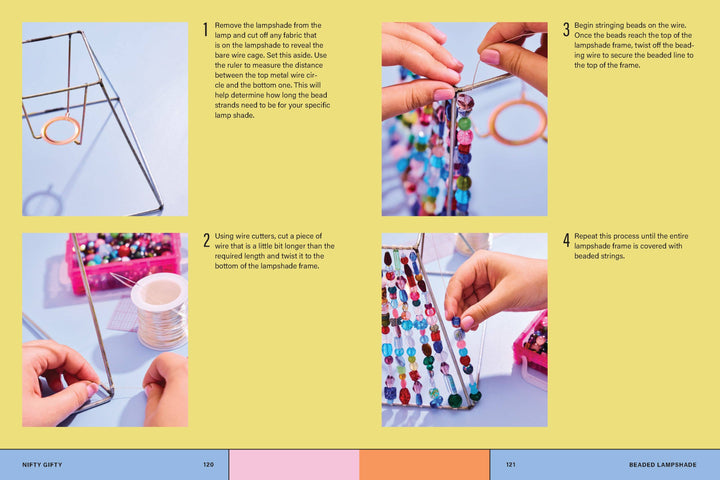 1 Remove the lampshade from the lamp and cut off any fabric that is on the lampshade to reveal the bare wire cage. Set this aside. Use the ruler to measure the distance between the top metal wire circle and the bottom one. This will help determine how long the bead strands need to be for your specific lamp shade.

2 Using wire cutters, cut a piece of wire that is a little bit longer than the required length and twist it to the bottom of the lampshade frame.

3 Begin stringing beads on the wire. Once the beads reach the top of the lampshade frame, twist off the beading wire to secure the beaded line to the top of the frame.

4 Repeat this process until the entire lampshade frame is covered with beaded strings.

NIFTY GIFTY 120

121 BEADED LAMPSHADE