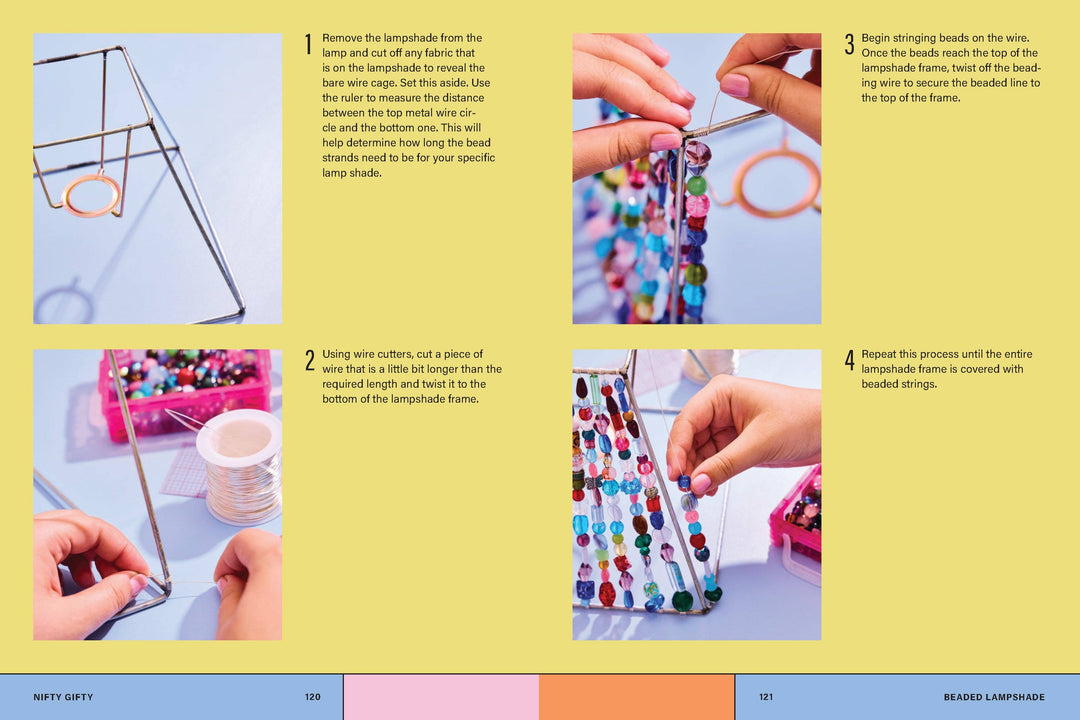 1 Remove the lampshade from the lamp and cut off any fabric that is on the lampshade to reveal the bare wire cage. Set this aside. Use the ruler to measure the distance between the top metal wire circle and the bottom one. This will help determine how long the bead strands need to be for your specific lamp shade.

2 Using wire cutters, cut a piece of wire that is a little bit longer than the required length and twist it to the bottom of the lampshade frame.

3 Begin stringing beads on the wire. Once the beads reach the top of the lampshade frame, twist off the beading wire to secure the beaded line to the top of the frame.

4 Repeat this process until the entire lampshade frame is covered with beaded strings.

NIFTY GIFTY 120

121 BEADED LAMPSHADE